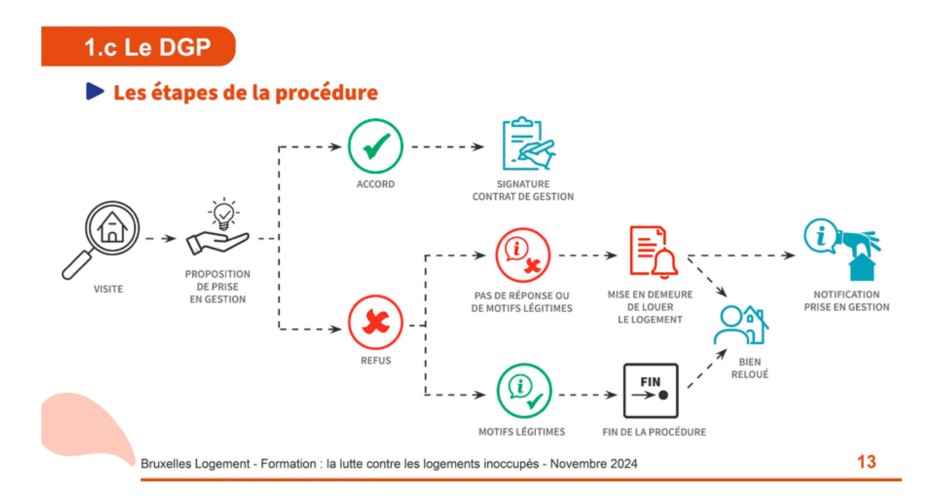 1.c Le DGP

Les étapes de la procédure

VISITE

PROPOSITION DE PRISE EN GESTION

ACCORD

SIGNATURE CONTRAT DE GESTION

REFUS

PAS DE RÉPONSE OU DE MOTIFS LÉGITIMES

MISE EN DEMEURE DE LOUER LE LOGEMENT

NOTIFICATION PRISE EN GESTION

BIEN RELOUÉ

MOTIFS LÉGITIMES

FIN

FIN DE LA PROCÉDURE

Bruxelles Logement - Formation : la lutte contre les logements inoccupés - Novembre 2024

13